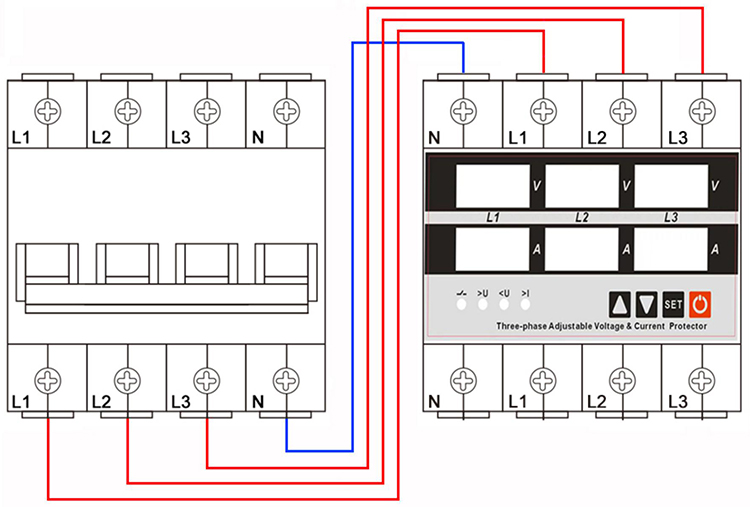 L1 L2 L3 N

L1 L2 L3 N

N L1 L2 L3

V V V

L1 L2 L3

A A A

>U <U >I

SET

Three-phase Adjustable Voltage & Current Protector

N L1 L2 L3