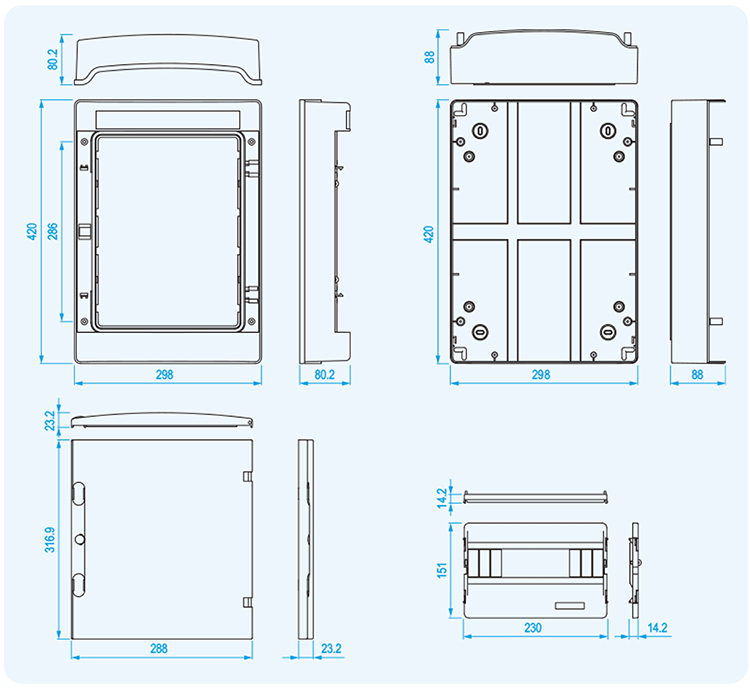 80.2

420

286

298

80.2

88

420

298

88

23.2

316.9

288

23.2

14.2

151

230

14.2